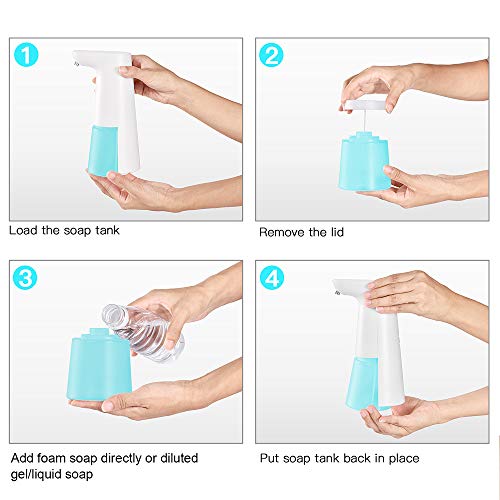 1

Load the soap tank

2

Remove the lid

3

Add foam soap directly or diluted gel/liquid soap

4

Put soap tank back in place