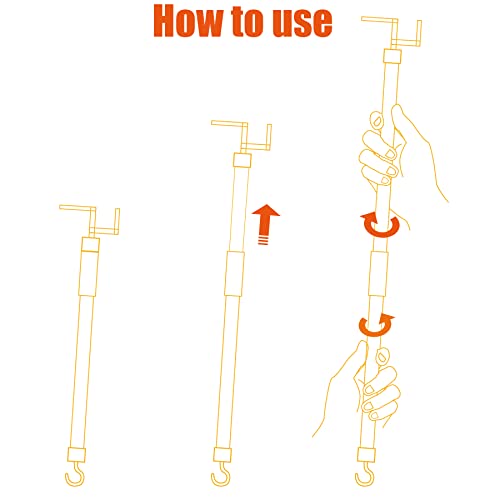 How to use