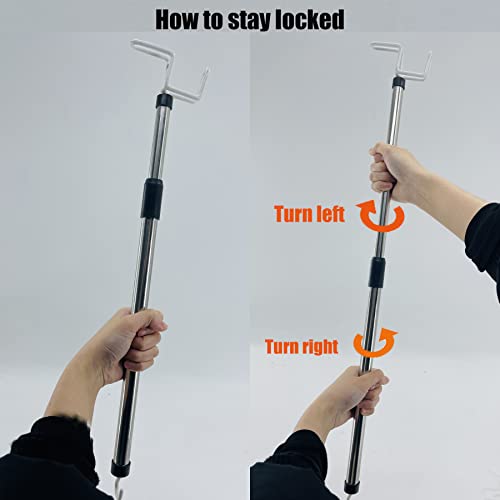 How to stay locked

Turn left

Turn right