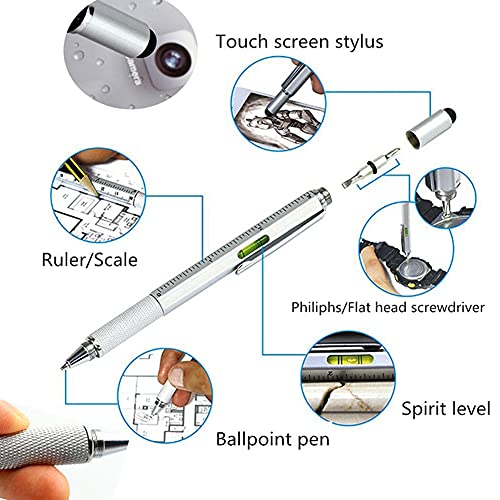 Touch screen stylus

Ruler/Scale

Philiphs/Flat head screwdriver

Spirit level

Ballpoint pen